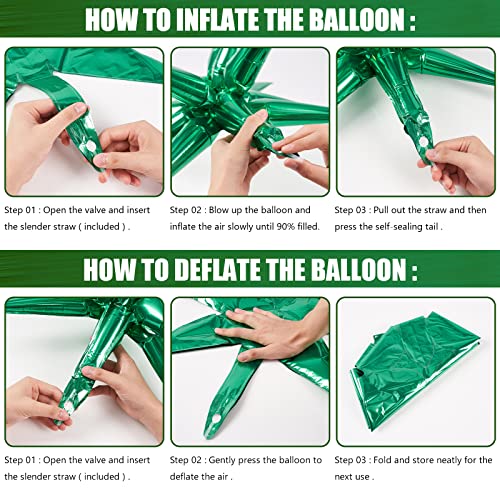 HOW TO INFLATE THE BALLOON :

Step 01 : Open the valve and insert the slender straw ( included ) .

Step 02 : Blow up the balloon and inflate the air slowly until 90% filled.

Step 03 : Pull out the straw and then press the self-sealing tail .

HOW TO DEFLATE THE BALLOON :

Step 01 : Open the valve and insert the slender straw ( included ) .

Step 02 : Gently press the balloon to deflate the air .

Step 03 : Fold and store neatly for the next use .