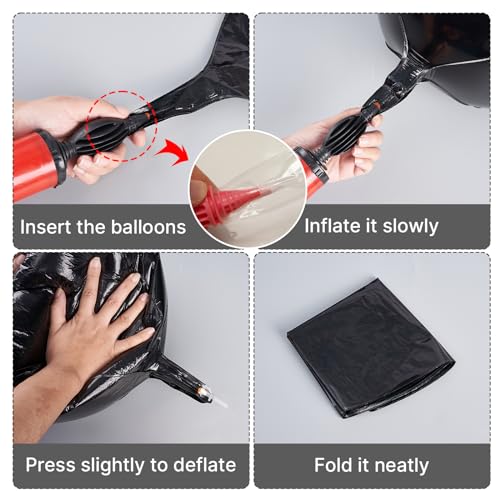 Insert the balloons

Inflate it slowly

Press slightly to deflate

Fold it neatly