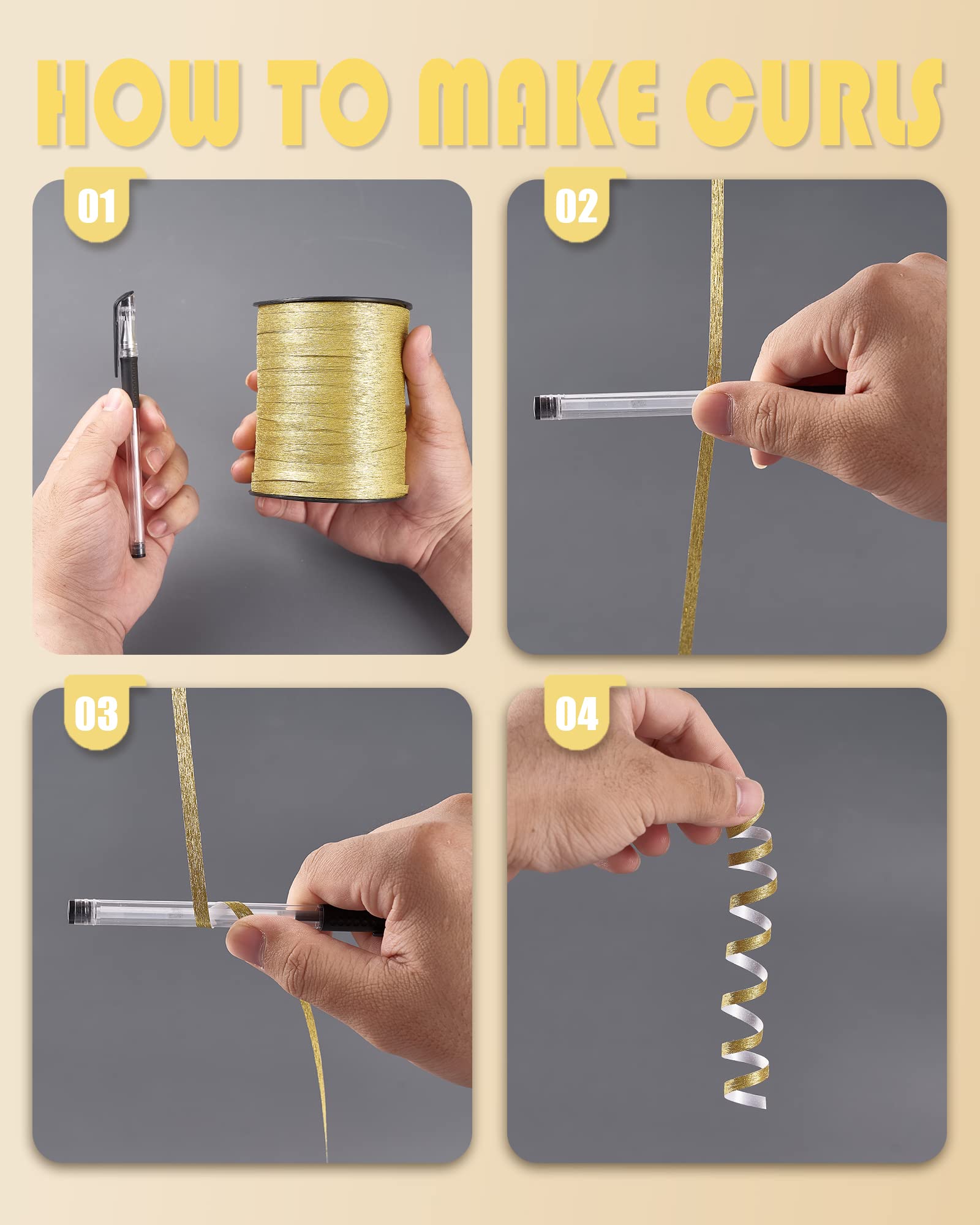 HOW TO MAKE CURLS

01

02

03

04